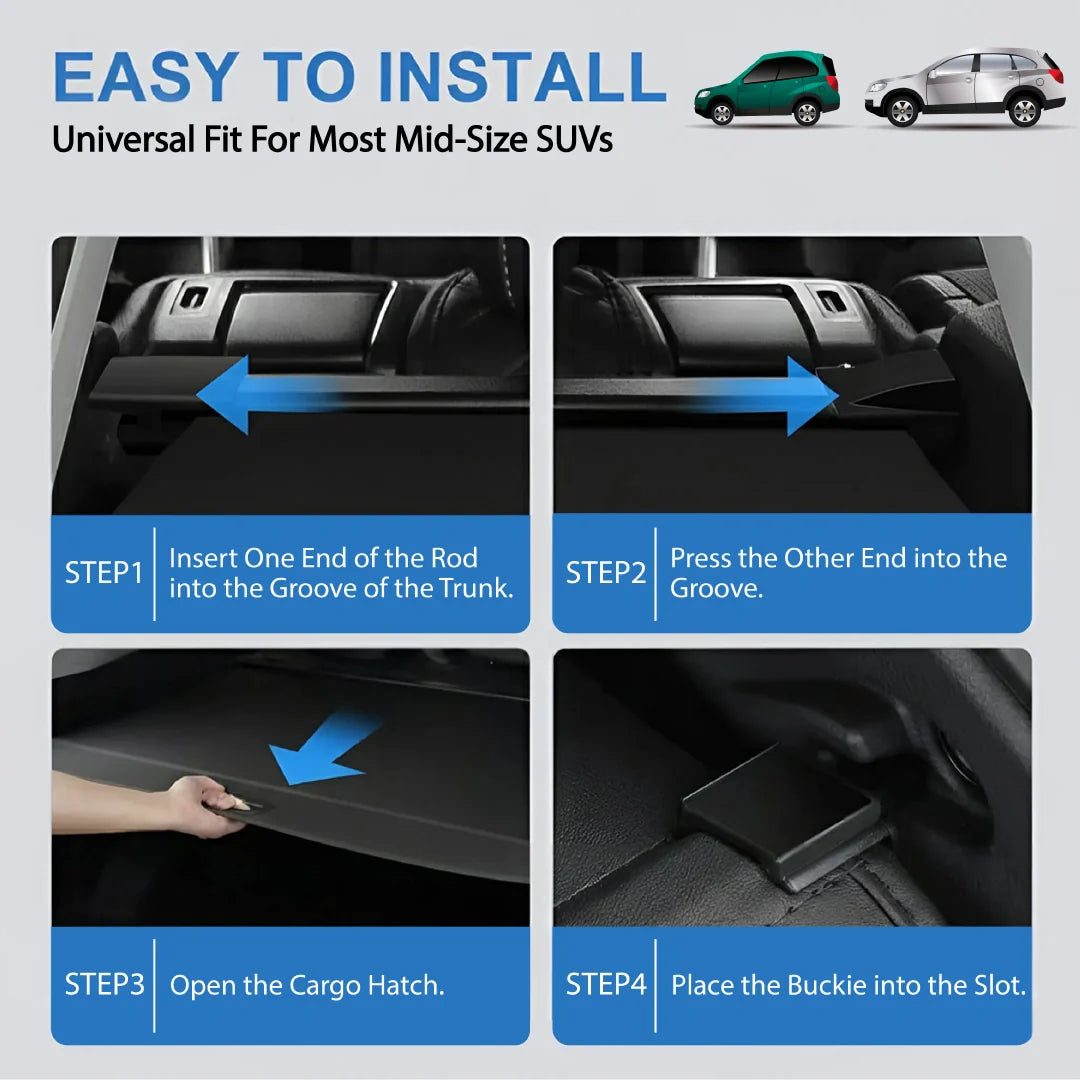 EASY TO INSTALL
Universal Fit For Most Mid-Size SUVs

STEP1 Insert One End of the Rod into the Groove of the Trunk.

STEP2 Press the Other End into the Groove.

STEP3 Open the Cargo Hatch.

STEP4 Place the Buckie into the Slot.