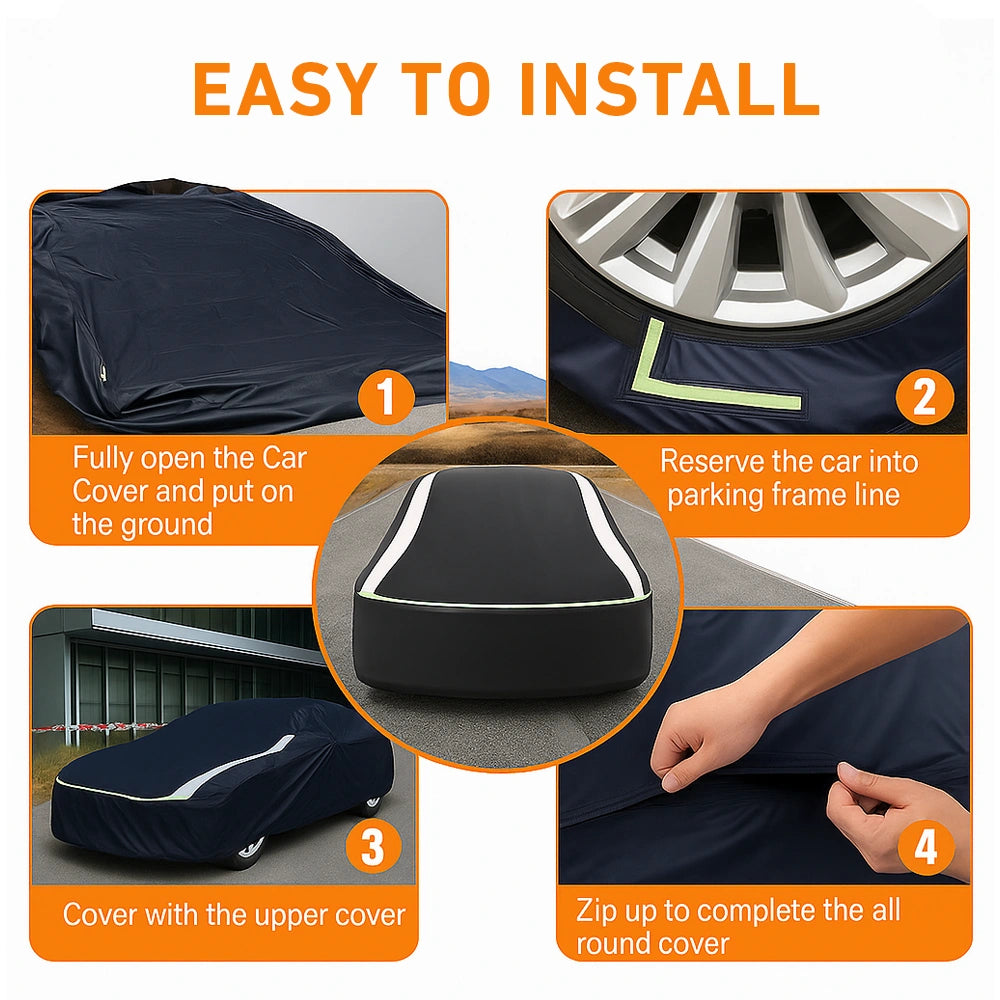 EASY TO INSTALL

1
Fully open the Car Cover and put on the ground

2
Reserve the car into parking frame line

3
Cover with the upper cover

4
Zip up to complete the all round cover